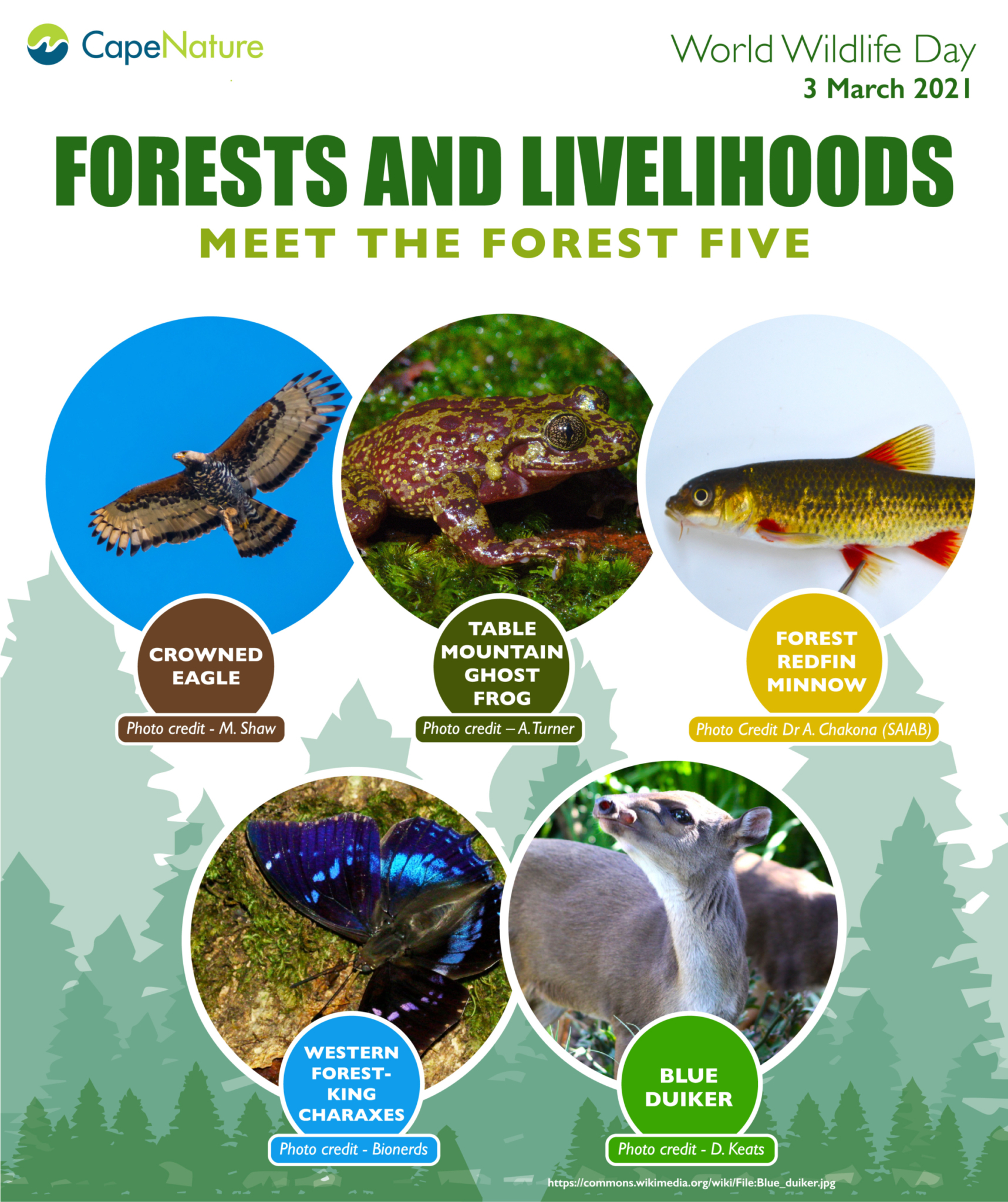 CapeNature

World Wildlife Day
3 March 2021

FORESTS AND LIVELIHOODS
MEET THE FOREST FIVE

CROWNED EAGLE
Photo credit - M. Shaw

TABLE MOUNTAIN GHOST FROG
Photo credit – A. Turner

FOREST REDFIN MINNOW
Photo Credit Dr A. Chakona (SAIAB)

WESTERN FOREST-KING CHARAXES
Photo credit - Bionerds

BLUE DUIKER
Photo credit - D. Keats

https://commons.wikimedia.org/wiki/File:Blue_duiker.jpg