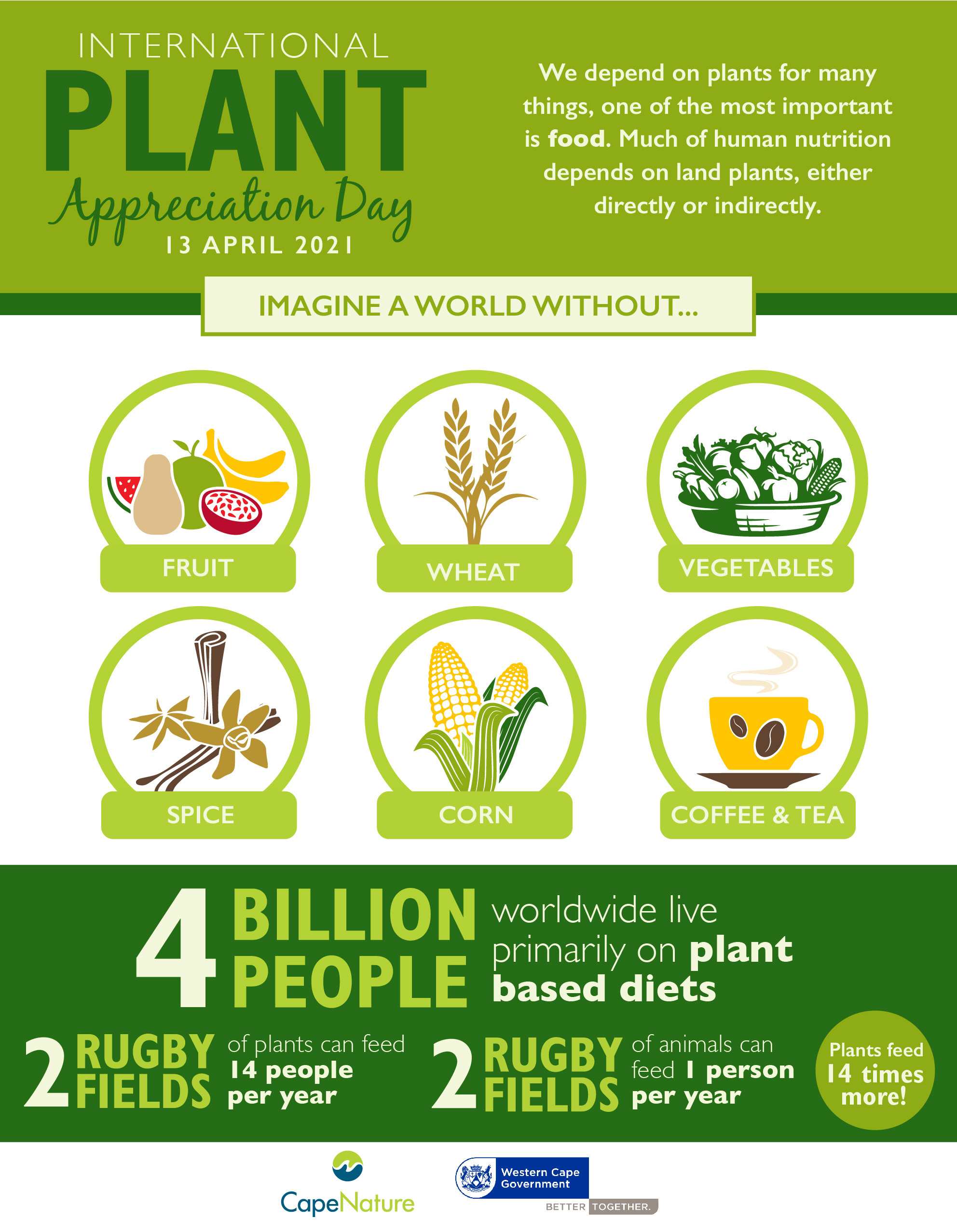 INTERNATIONAL
PLANT
Appreciation Day
13 APRIL 2021

We depend on plants for many things, one of the most important is food. Much of human nutrition depends on land plants, either directly or indirectly.

IMAGINE A WORLD WITHOUT...

FRUIT

WHEAT

VEGETABLES

SPICE

CORN

COFFEE & TEA

4 BILLION PEOPLE worldwide live primarily on plant based diets

2 RUGBY FIELDS of plants can feed 14 people per year

2 RUGBY FIELDS of animals can feed 1 person per year

Plants feed 14 times more!

CapeNature

Western Cape Government

BETTER TOGETHER.