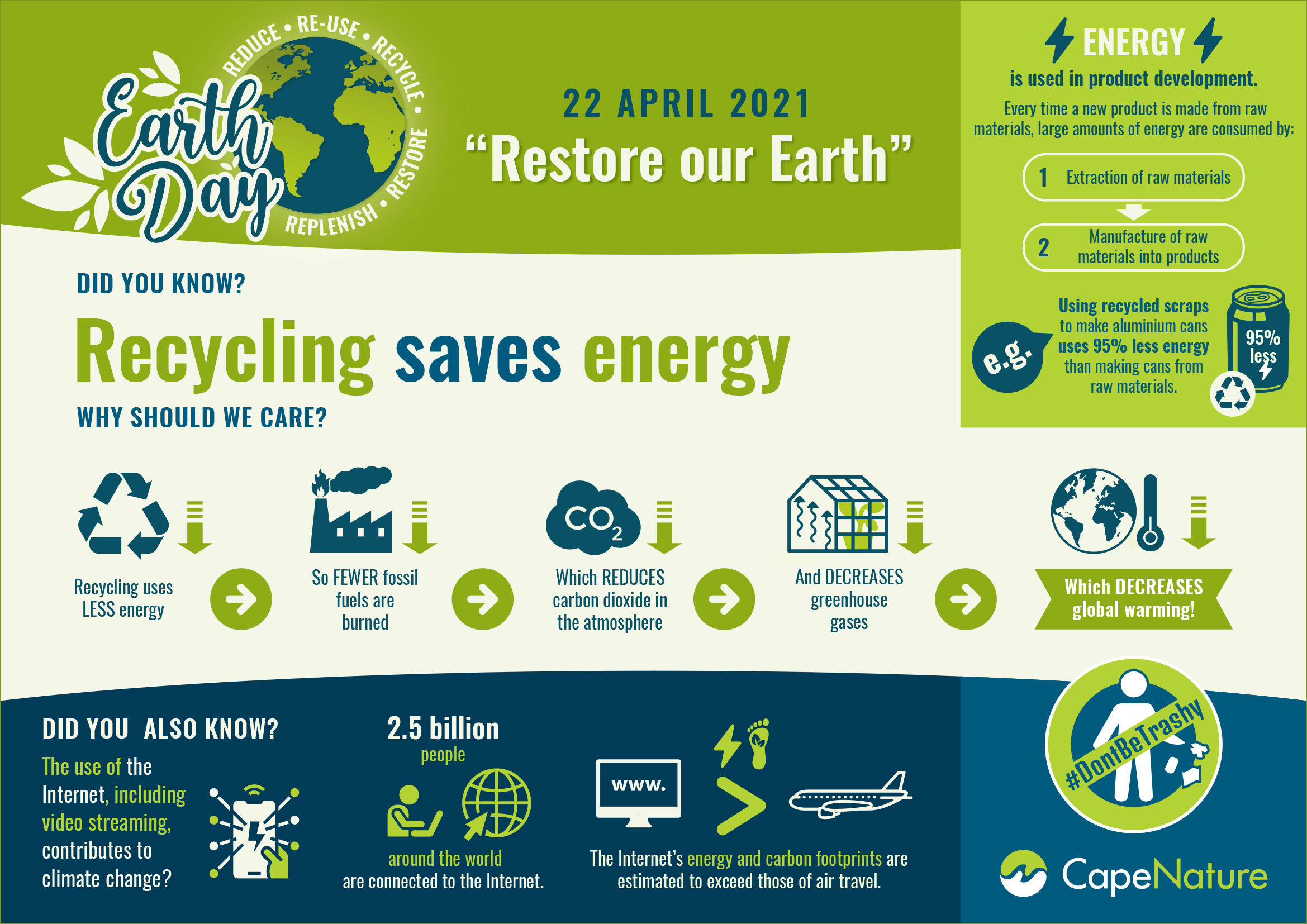 REDUCE • RE-USE • RECYCLE • RESTORE • REPLENISH

Earth Day

22 APRIL 2021
“Restore our Earth”

ENERGY
is used in product development.

Every time a new product is made from raw materials, large amounts of energy are consumed by:

1 Extraction of raw materials

2 Manufacture of raw materials into products

e.g.

Using recycled scraps to make aluminium cans uses 95% less energy than making cans from raw materials.

95% less

DID YOU KNOW?

Recycling saves energy

WHY SHOULD WE CARE?

Recycling uses LESS energy

So FEWER fossil fuels are burned

$CO_2$

Which REDUCES carbon dioxide in the atmosphere

And DECREASES greenhouse gases

Which DECREASES global warming!

DID YOU ALSO KNOW?

The use of the Internet, including video streaming, contributes to climate change?

2.5 billion people around the world are connected to the Internet.

www.

The Internet’s energy and carbon footprints are estimated to exceed those of air travel.

#DontBeTrashy

CapeNature