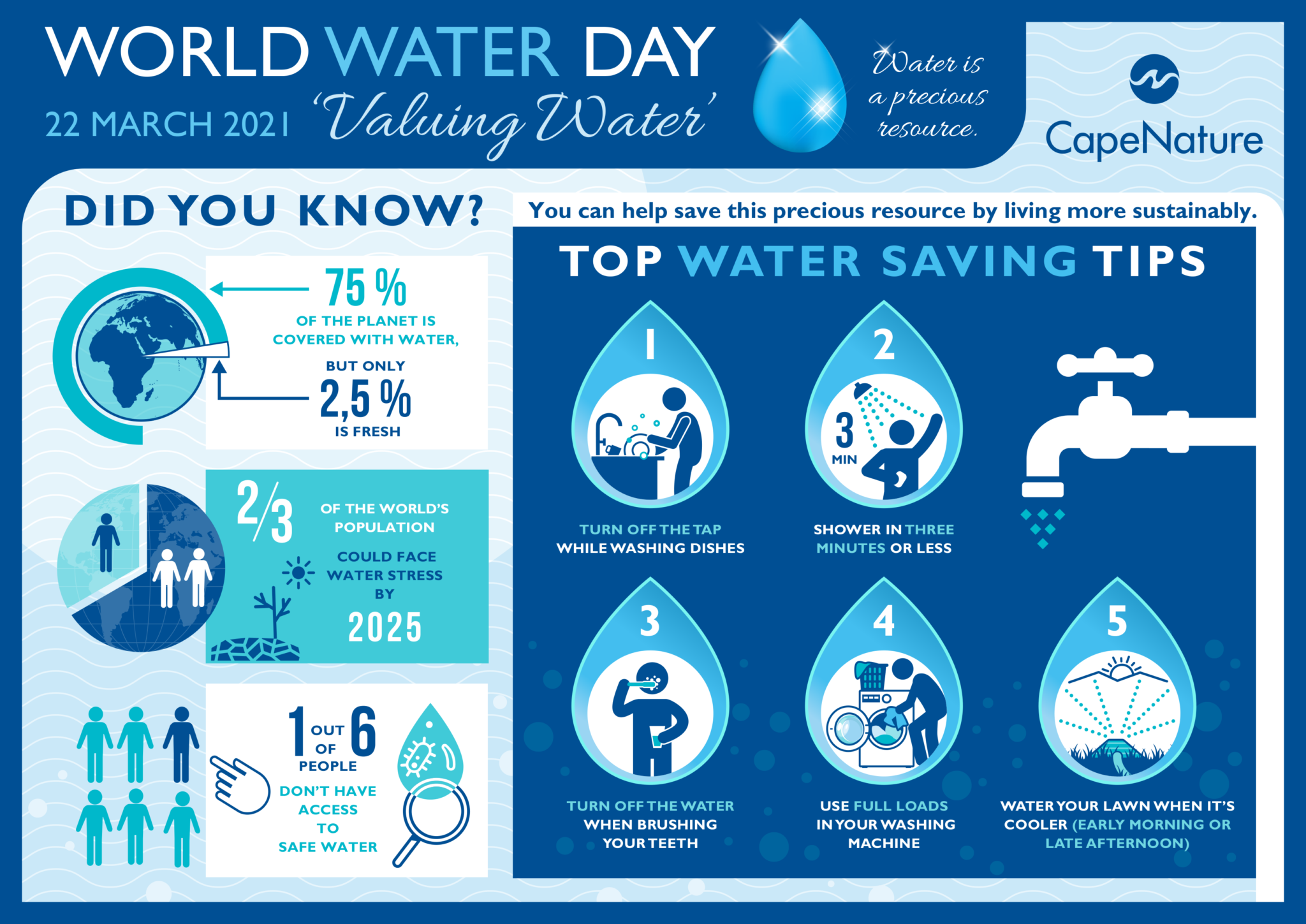 WORLD WATER DAY
22 MARCH 2021 'Valuing Water'

Water is a precious resource.

CapeNature

DID YOU KNOW?

75 %
OF THE PLANET IS COVERED WITH WATER,
BUT ONLY
2,5 %
IS FRESH

2/3
OF THE WORLD'S POPULATION
COULD FACE WATER STRESS BY
2025

1 OUT OF 6
PEOPLE
DON'T HAVE ACCESS TO SAFE WATER

You can help save this precious resource by living more sustainably.

TOP WATER SAVING TIPS

1
TURN OFF THE TAP WHILE WASHING DISHES

2
3 MIN
SHOWER IN THREE MINUTES OR LESS

3
TURN OFF THE WATER WHEN BRUSHING YOUR TEETH

4
USE FULL LOADS IN YOUR WASHING MACHINE

5
WATER YOUR LAWN WHEN IT'S COOLER (EARLY MORNING OR LATE AFTERNOON)